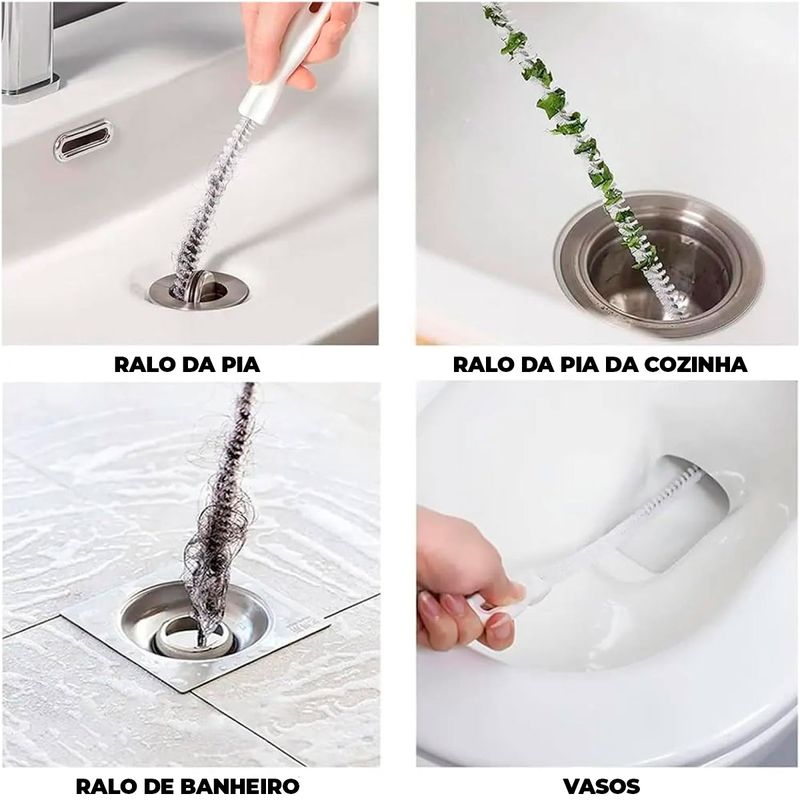 RALO DA PIA

RALO DA PIA DA COZINHA

RALO DE BANHEIRO

VASOS